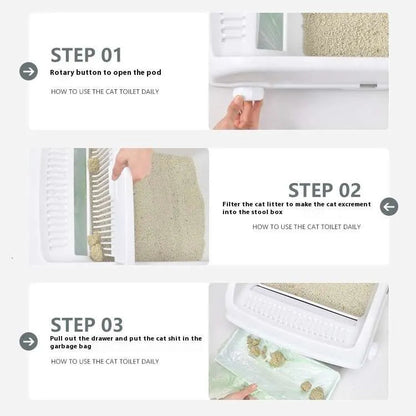 STEP 01

Rotary button to open the pod

HOW TO USE THE CAT TOILET DAILY

STEP 02

Filter the cat litter to make the cat excrement into the stool box

HOW TO USE THE CAT TOILET DAILY

STEP 03

Pull out the drawer and put the cat shit in the garbage bag

HOW TO USE THE CAT TOILET DAILY