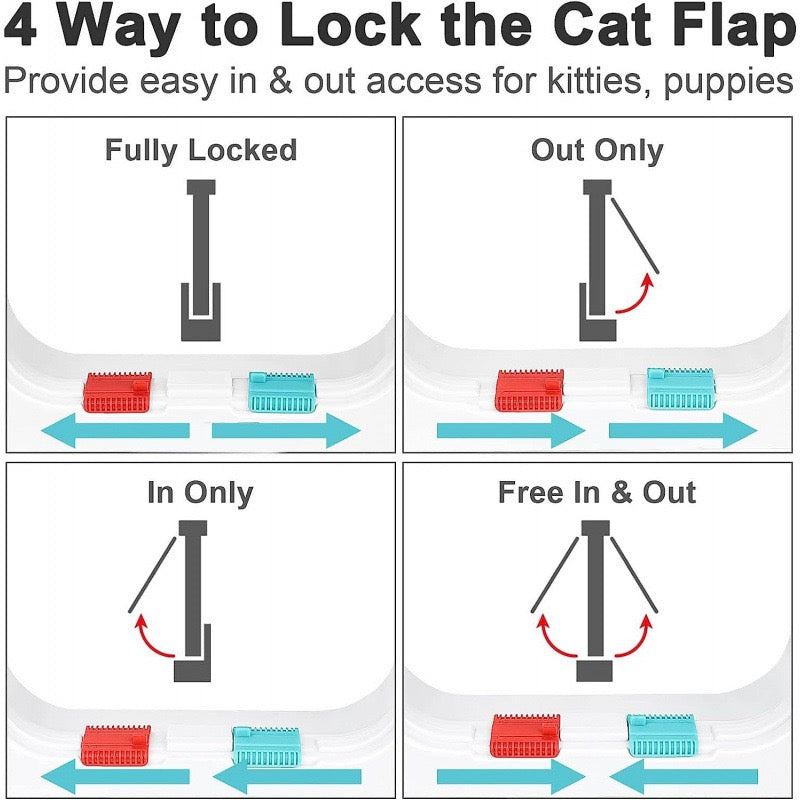 4 Way to Lock the Cat Flap
Provide easy in & out access for kitties, puppies

Fully Locked

Out Only

In Only

Free In & Out