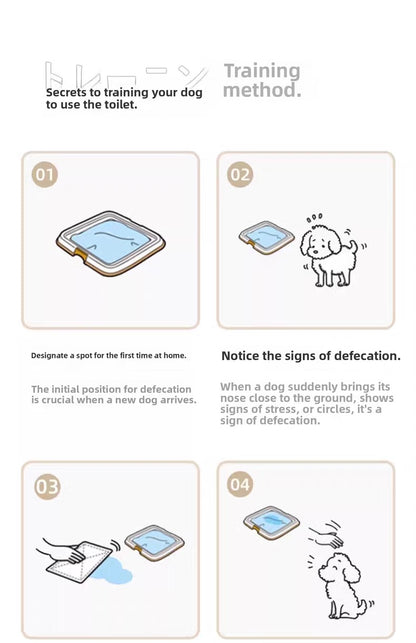 トレーニング

Secrets to training your dog to use the toilet.

Training method.

01

02

Designate a spot for the first time at home.

The initial position for defecation is crucial when a new dog arrives.

Notice the signs of defecation.

When a dog suddenly brings its nose close to the ground, shows signs of stress, or circles, it's a sign of defecation.

03

04