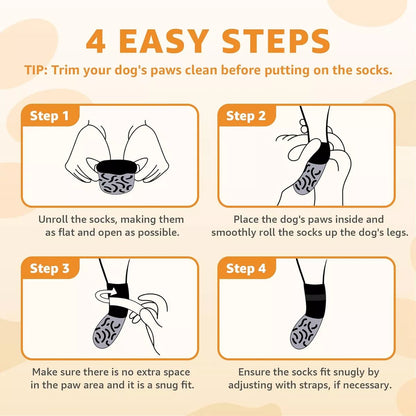 4 EASY STEPS

TIP: Trim your dog's paws clean before putting on the socks.

Step 1

Unroll the socks, making them as flat and open as possible.

Step 2

Place the dog's paws inside and smoothly roll the socks up the dog's legs.

Step 3

Make sure there is no extra space in the paw area and it is a snug fit.

Step 4

Ensure the socks fit snugly by adjusting with straps, if necessary.