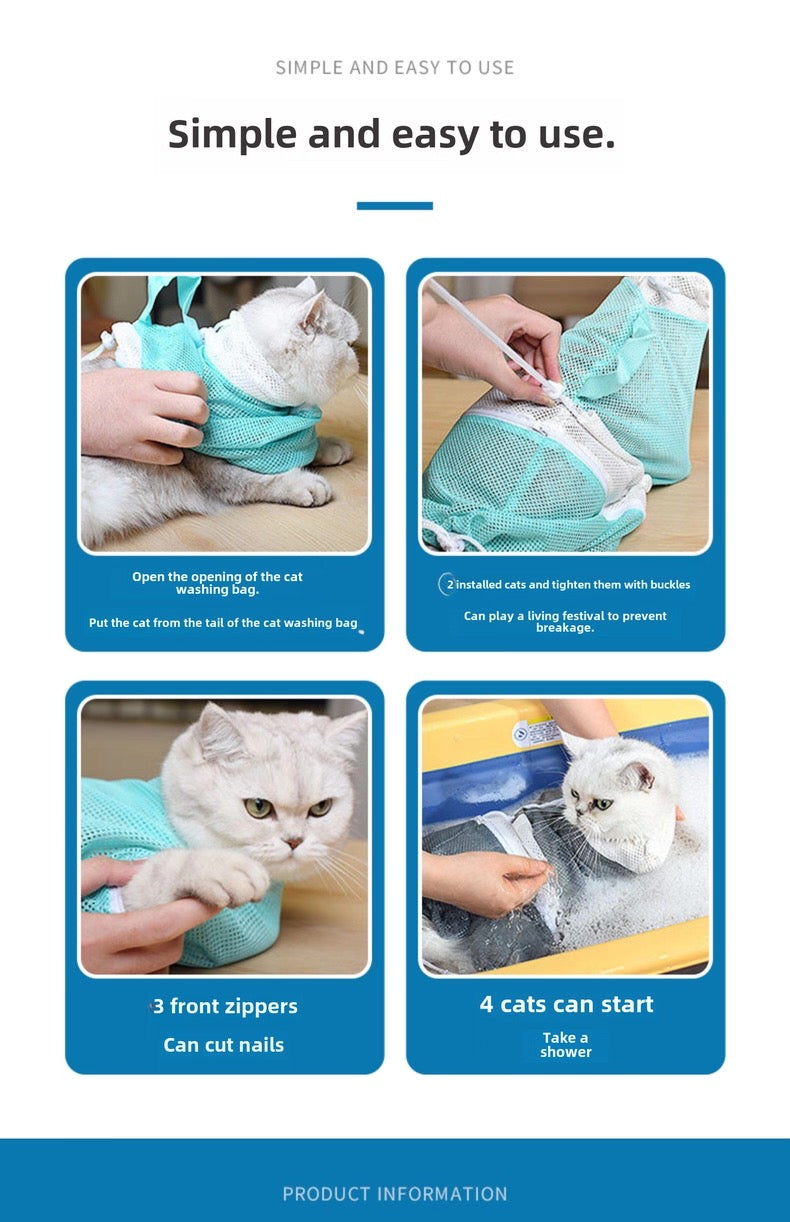 SIMPLE AND EASY TO USE

Simple and easy to use.

Open the opening of the cat washing bag.

Put the cat from the tail of the cat washing bag

2 installed cats and tighten them with buckles

Can play a living festival to prevent breakage.

3 front zippers

Can cut nails

4 cats can start

Take a shower

PRODUCT INFORMATION