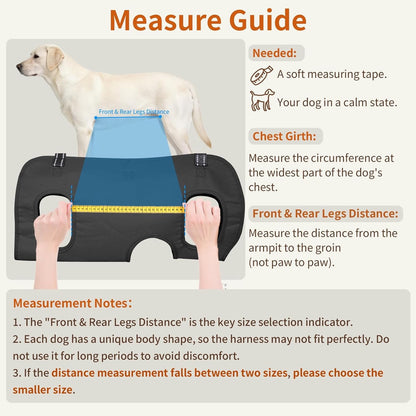 Measure Guide

Front & Rear Legs Distance

Needed:

A soft measuring tape.

Your dog in a calm state.

Chest Girth:

Measure the circumference at the widest part of the dog's chest.

Front & Rear Legs Distance:

Measure the distance from the armpit to the groin (not paw to paw).

Measurement Notes:

1. The "Front & Rear Legs Distance" is the key size selection indicator.

2. Each dog has a unique body shape, so the harness may not fit perfectly. Do not use it for long periods to avoid discomfort.

3. If the distance measurement falls between two sizes, please choose the smaller size.