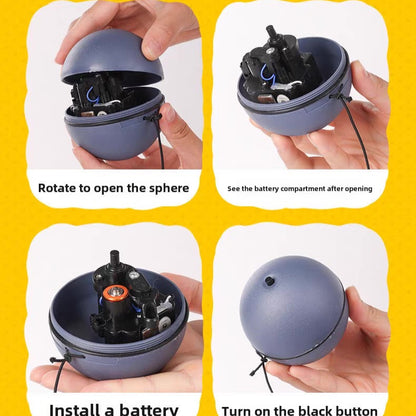 Rotate to open the sphere

See the battery compartment after opening

Install a battery

Turn on the black button