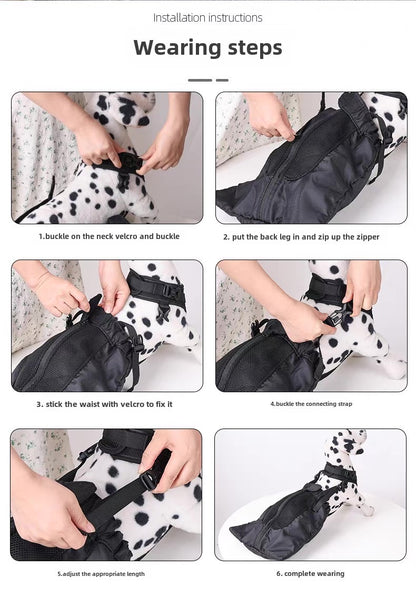 Installation instructions

Wearing steps

1.buckle on the neck velcro and buckle

2. put the back leg in and zip up the zipper

3. stick the waist with velcro to fix it

4.buckle the connecting strap

5.adjust the appropriate length

6. complete wearing