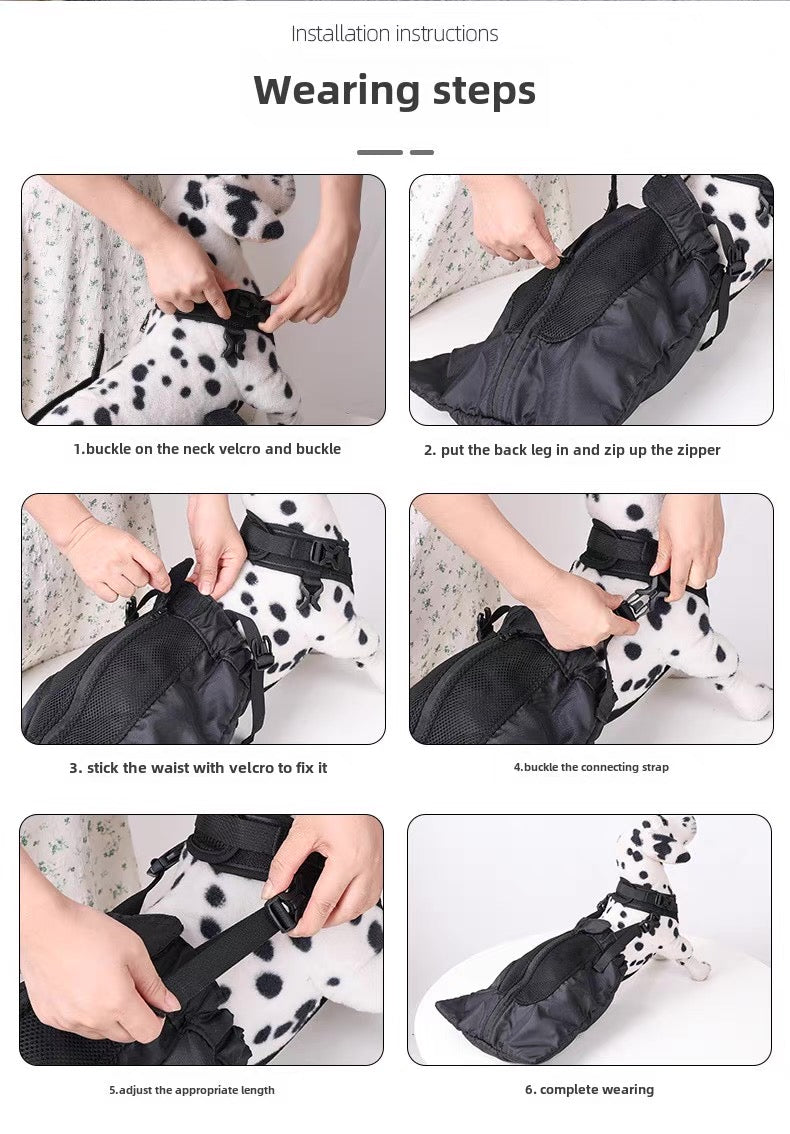 Installation instructions

Wearing steps

1.buckle on the neck velcro and buckle

2. put the back leg in and zip up the zipper

3. stick the waist with velcro to fix it

4.buckle the connecting strap

5.adjust the appropriate length

6. complete wearing