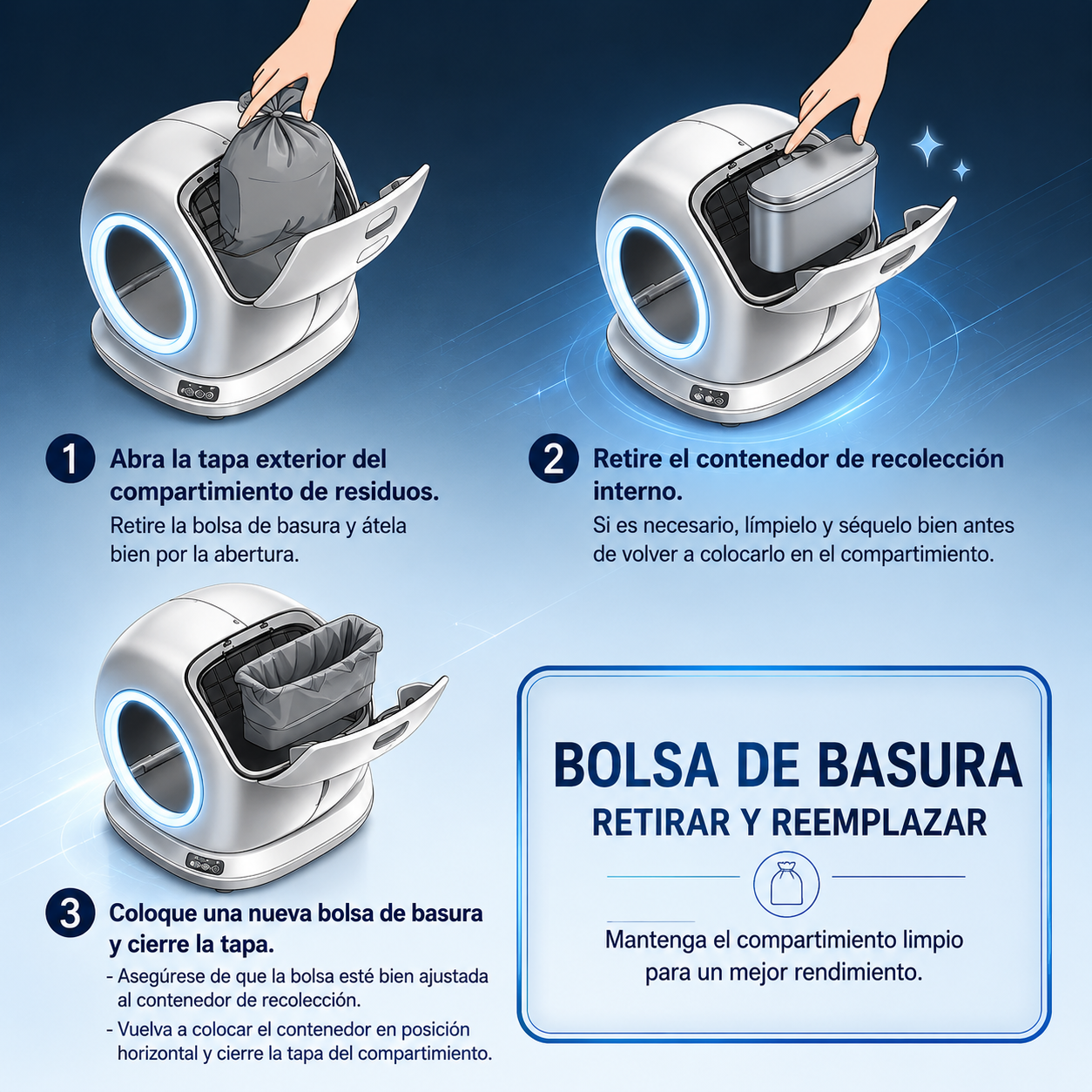 1 Abra la tapa exterior del compartimiento de residuos.
Retire la bolsa de basura y átela bien por la abertura.

2 Retire el contenedor de recolección interno.
Si es necesario, límpielo y séquelo bien antes de volver a colocarlo en el compartimiento.

3 Coloque una nueva bolsa de basura y cierre la tapa.
- Asegúrese de que la bolsa esté bien ajustada al contenedor de recolección.
- Vuelva a colocar el contenedor en posición horizontal y cierre la tapa del compartimiento.

BOLSA DE BASURA
RETIRAR Y REEMPLAZAR

Mantenga el compartimiento limpio para un mejor rendimiento.