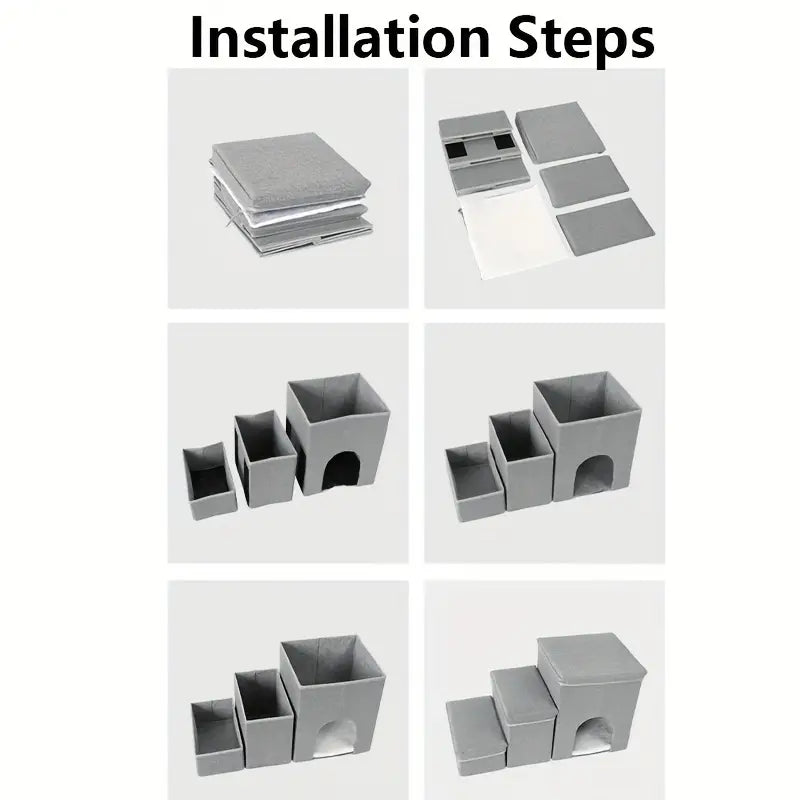 Installation Steps