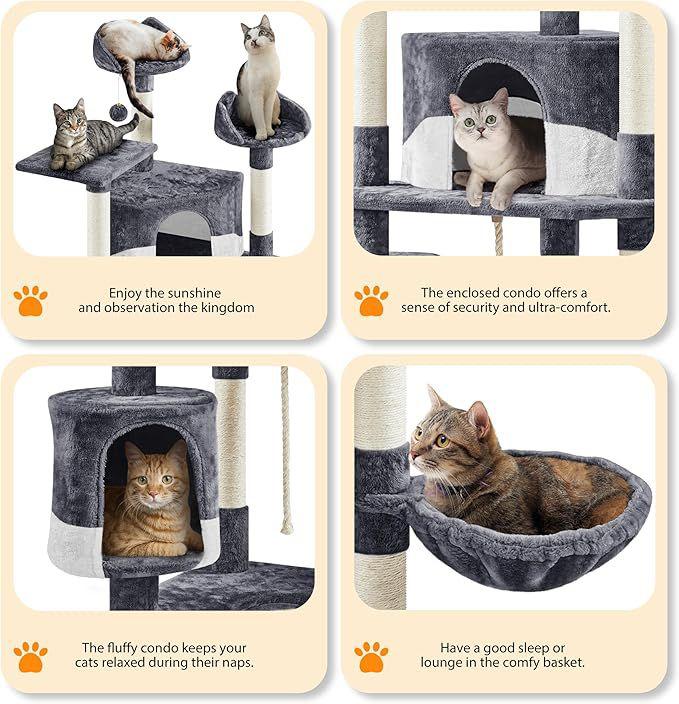 Enjoy the sunshine and observation the kingdom

The enclosed condo offers a sense of security and ultra-comfort.

The fluffy condo keeps your cats relaxed during their naps.

Have a good sleep or lounge in the comfy basket.