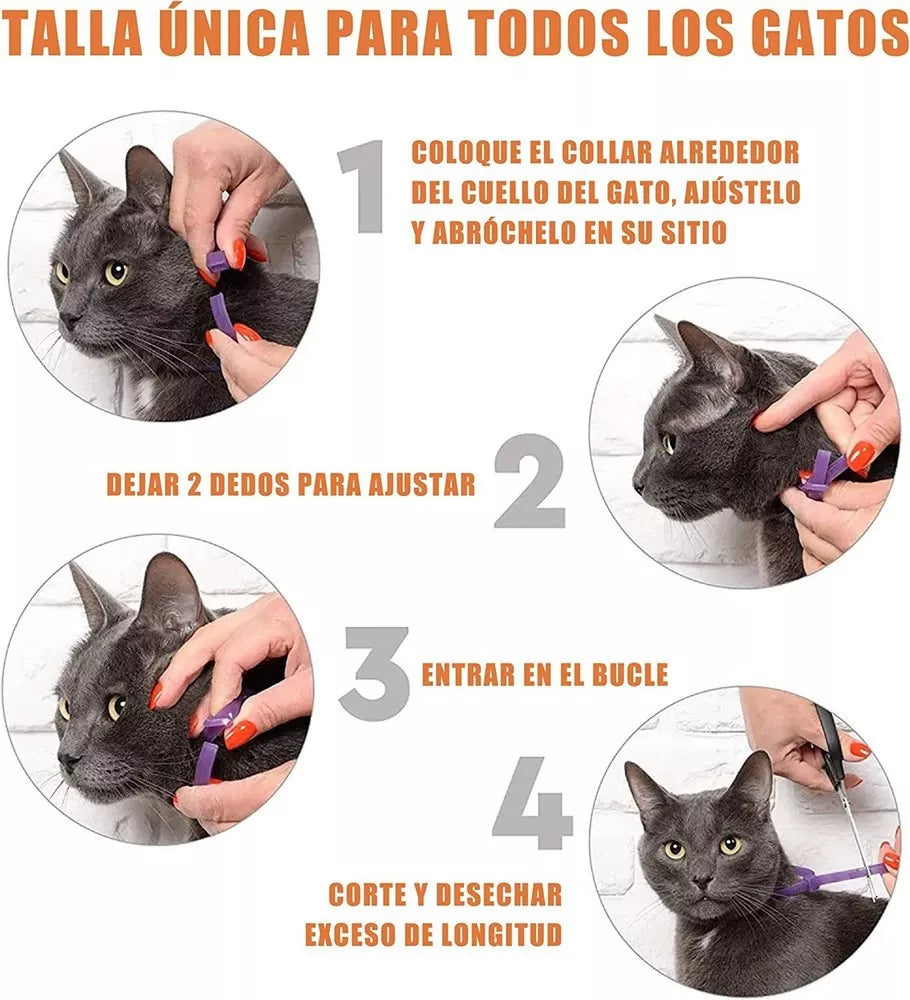 TALLA ÚNICA PARA TODOS LOS GATOS

1 COLOQUE EL COLLAR ALREDEDOR DEL CUELLO DEL GATO, AJÚSTELO Y ABRÓCHELO EN SU SITIO

DEJAR 2 DEDOS PARA AJUSTAR 2

3 ENTRAR EN EL BUCLE

4

CORTE Y DESECHAR EXCESO DE LONGITUD