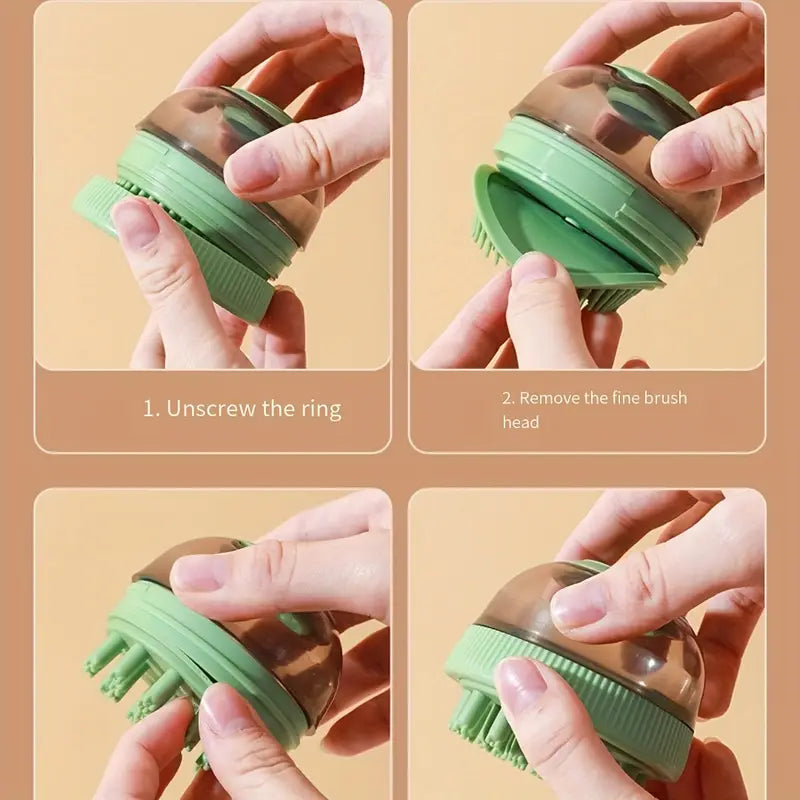 1. Unscrew the ring

2. Remove the fine brush head