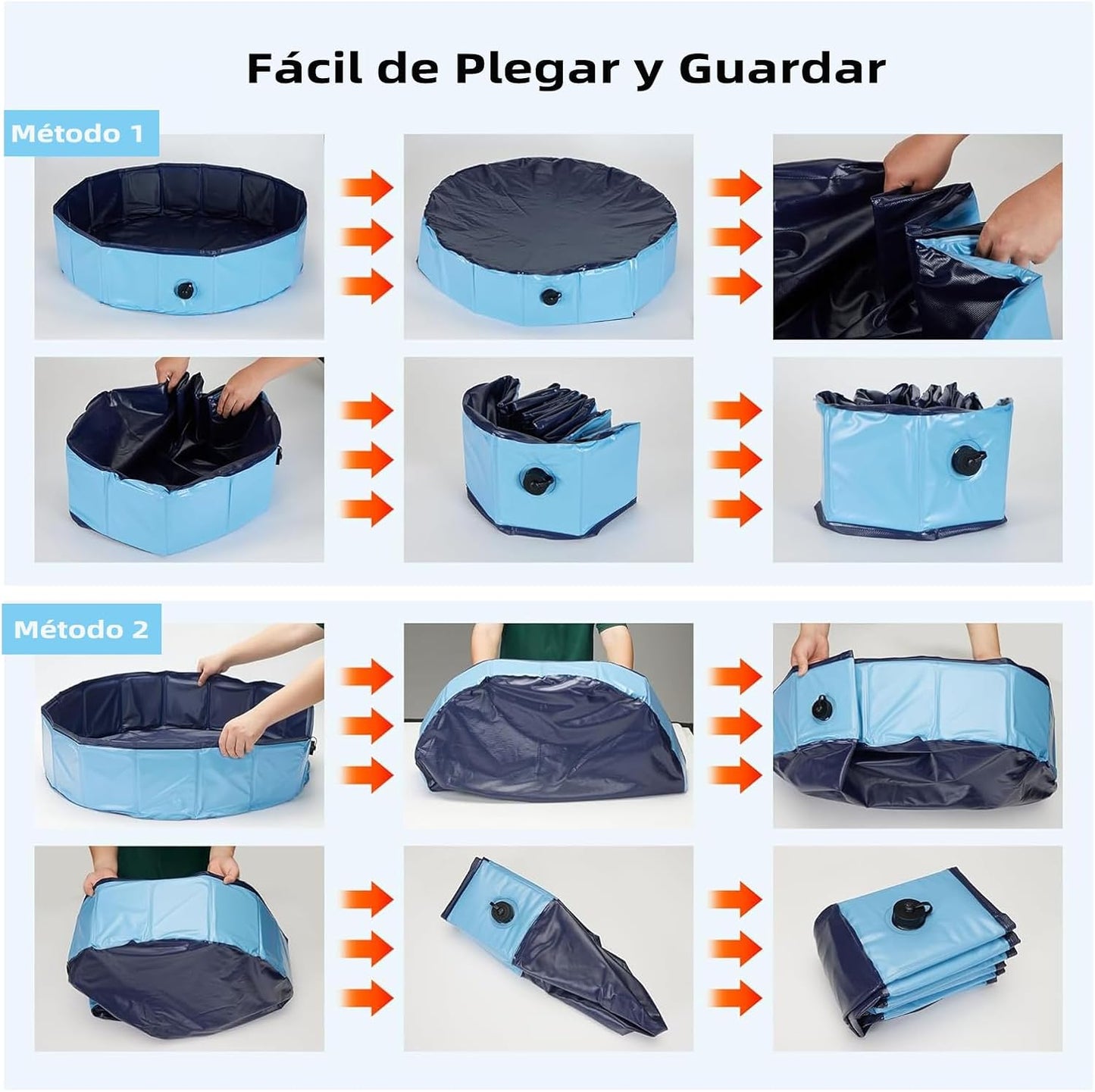 Fácil de Plegar y Guardar

Método 1

Método 2