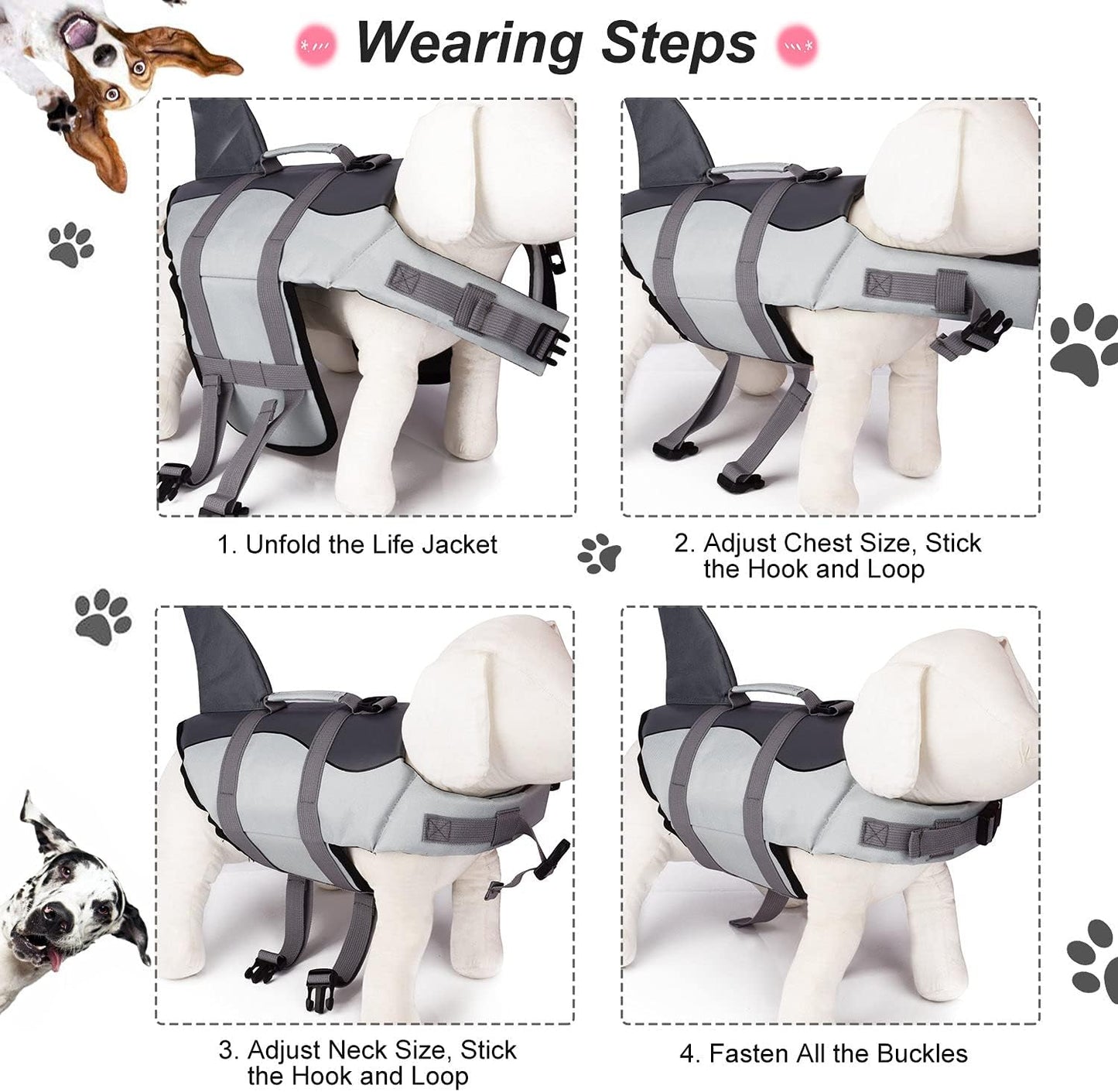 Wearing Steps

1. Unfold the Life Jacket

2. Adjust Chest Size, Stick the Hook and Loop

3. Adjust Neck Size, Stick the Hook and Loop

4. Fasten All the Buckles