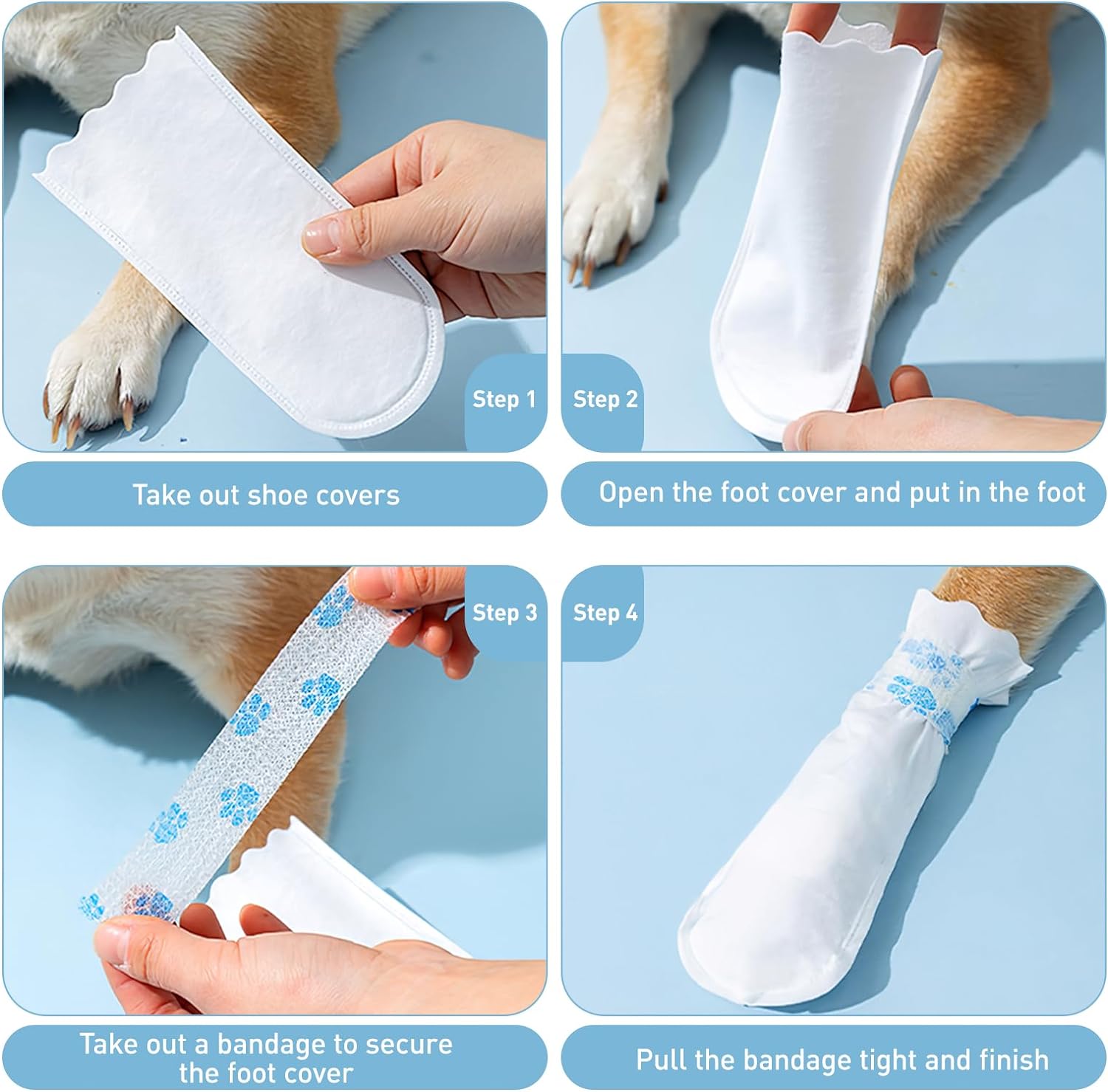 Step 1

Take out shoe covers

Step 2

Open the foot cover and put in the foot

Step 3

Take out a bandage to secure the foot cover

Step 4

Pull the bandage tight and finish