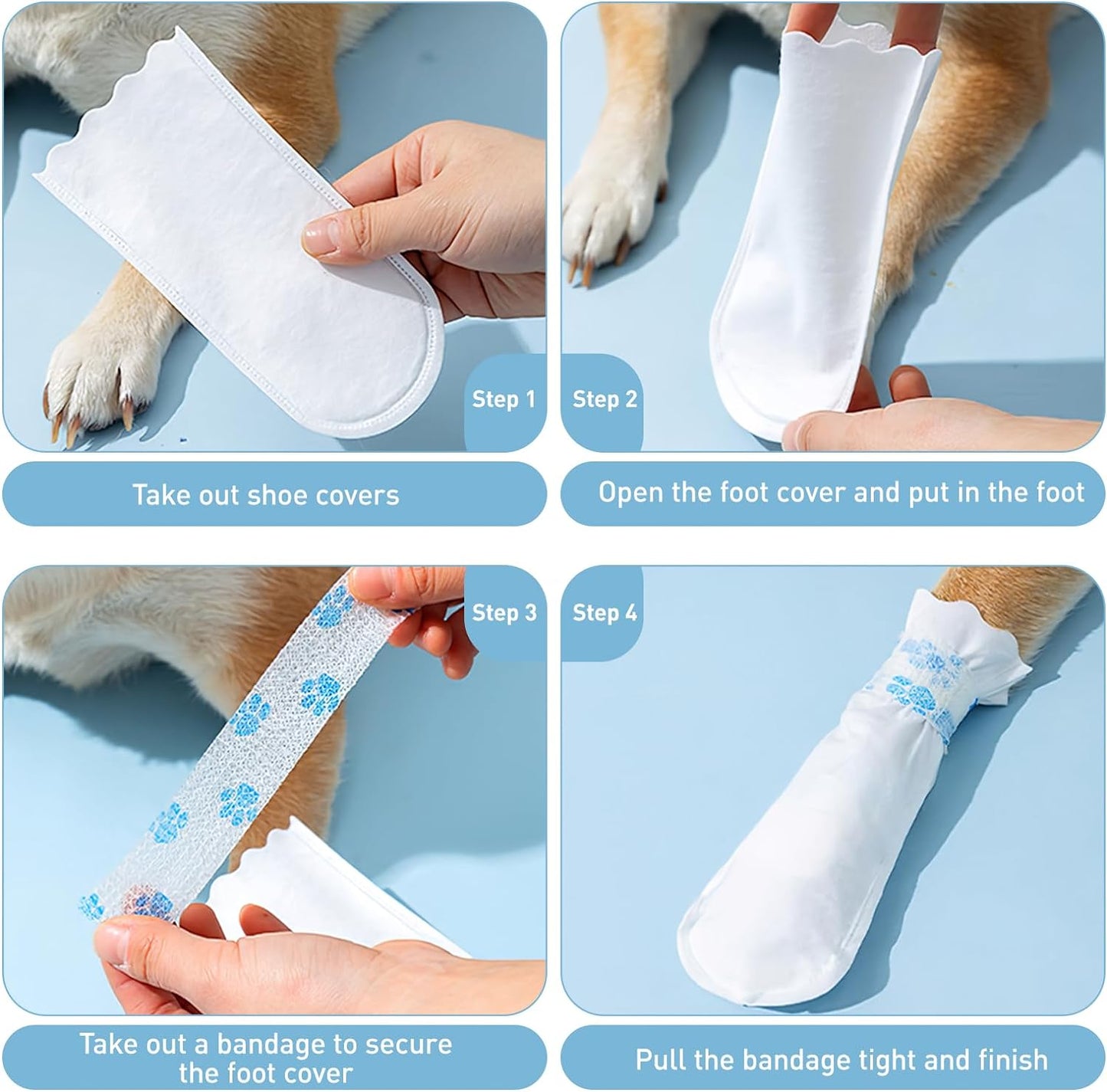 Step 1

Take out shoe covers

Step 2

Open the foot cover and put in the foot

Step 3

Take out a bandage to secure the foot cover

Step 4

Pull the bandage tight and finish