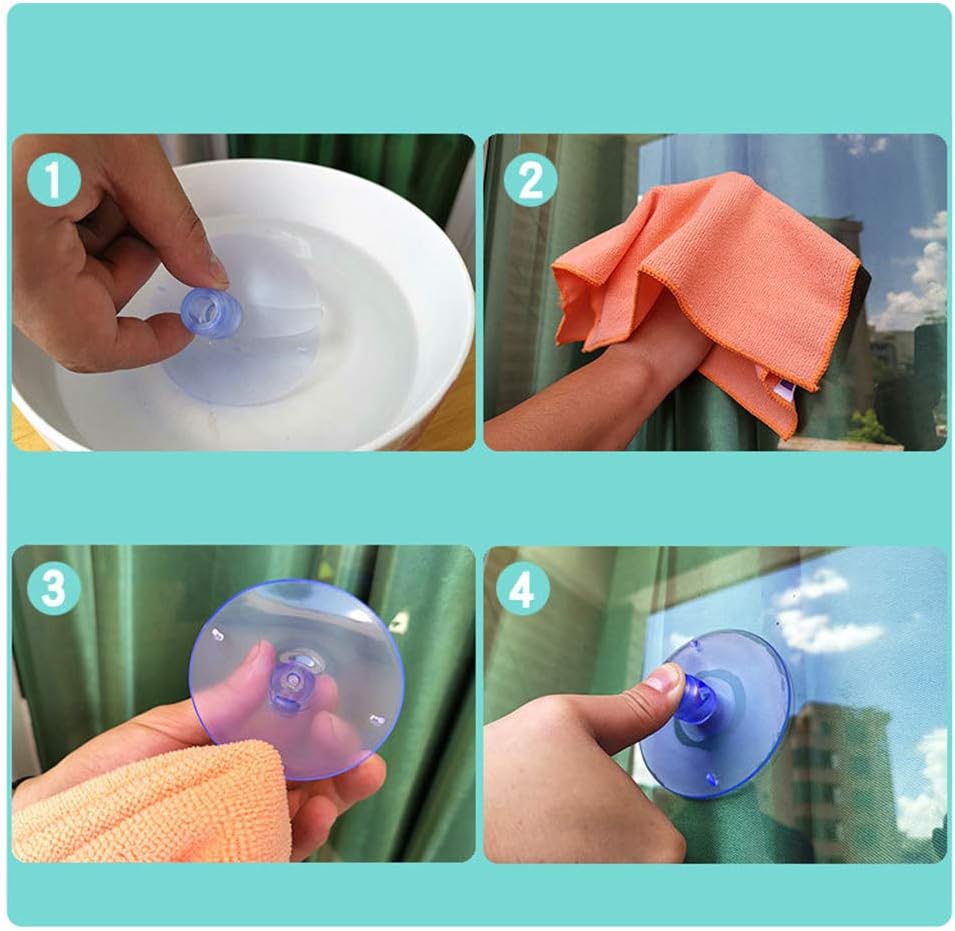 1
2
3
4