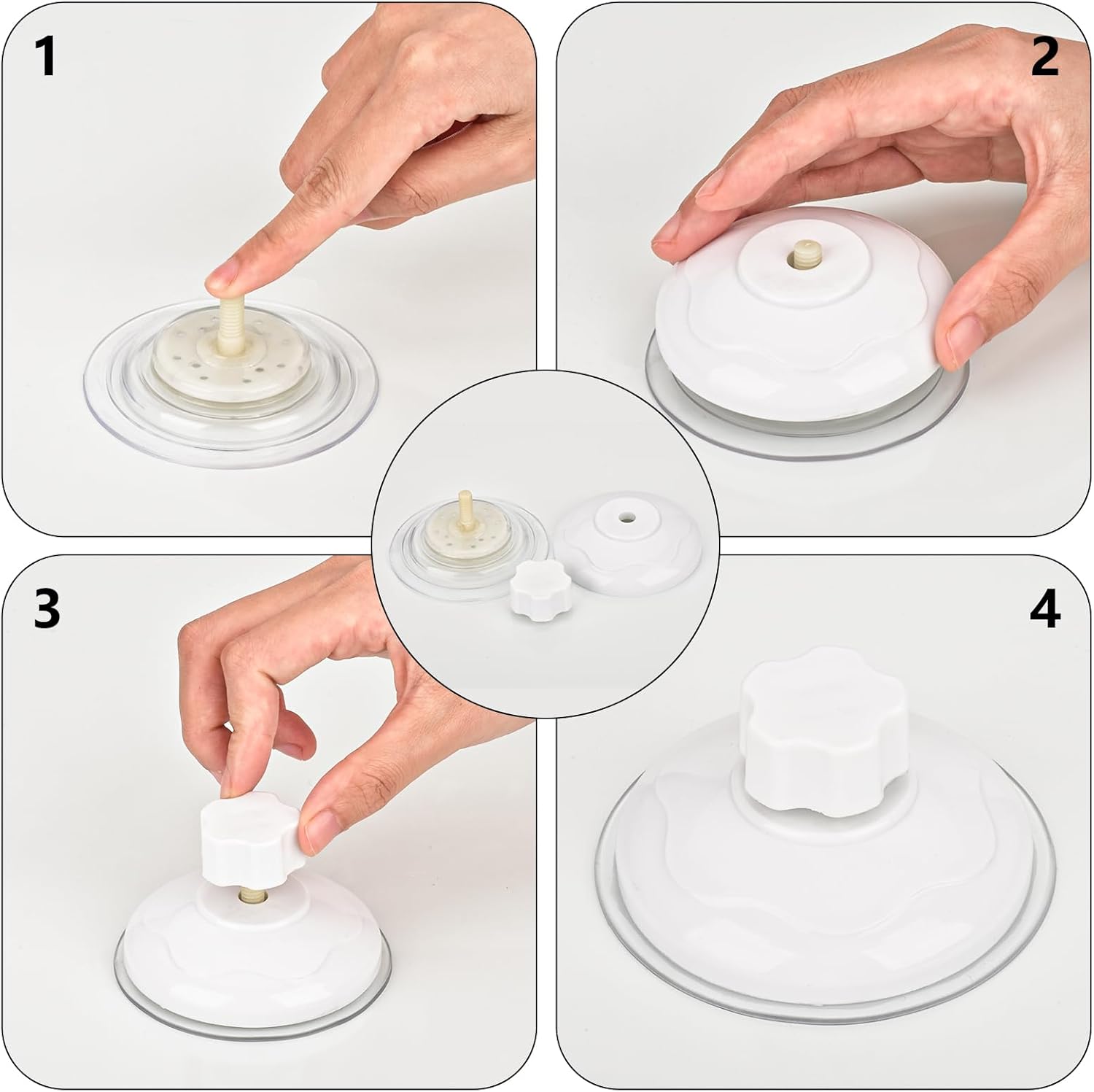 1

2

3

4