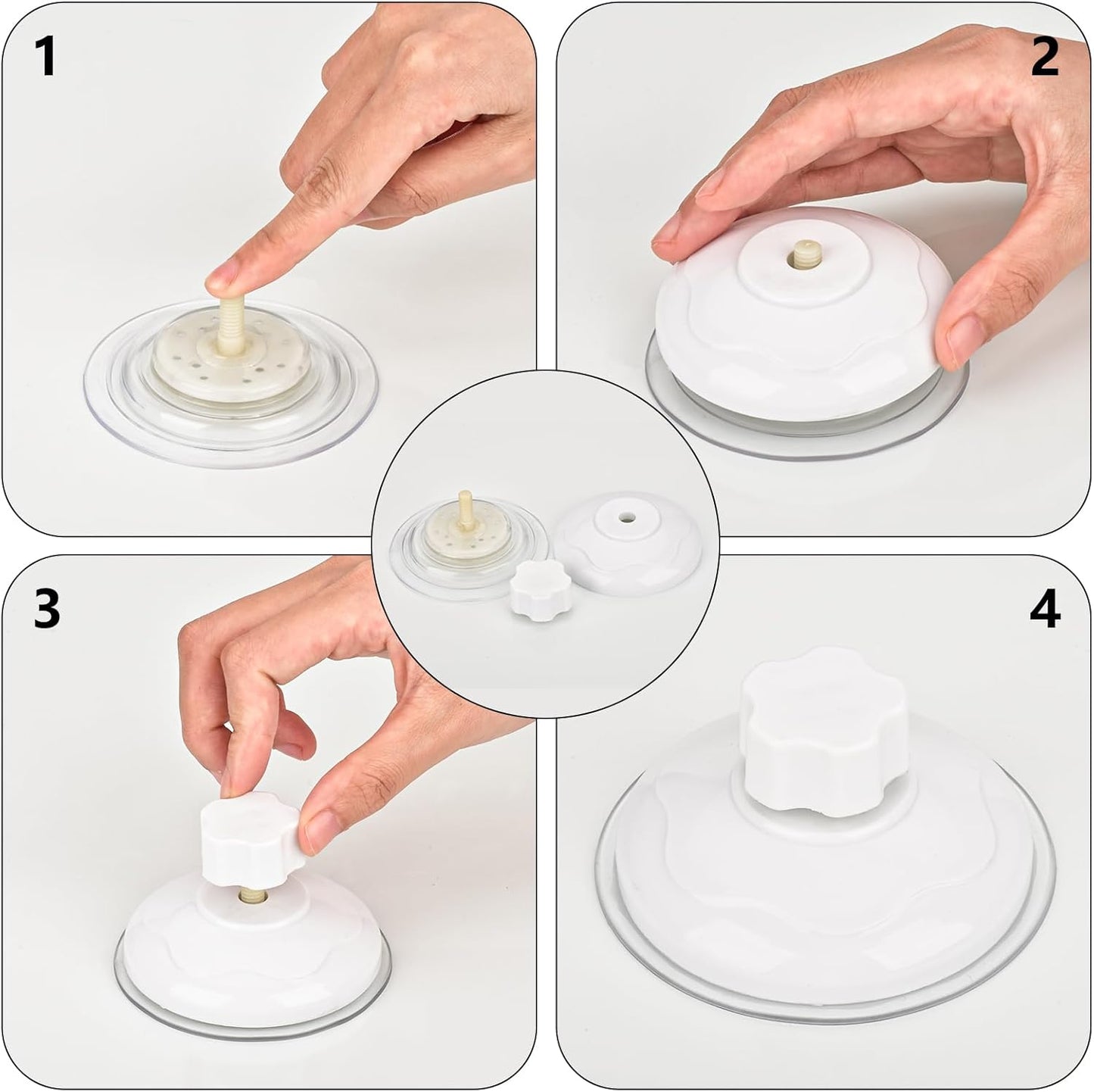 1

2

3

4