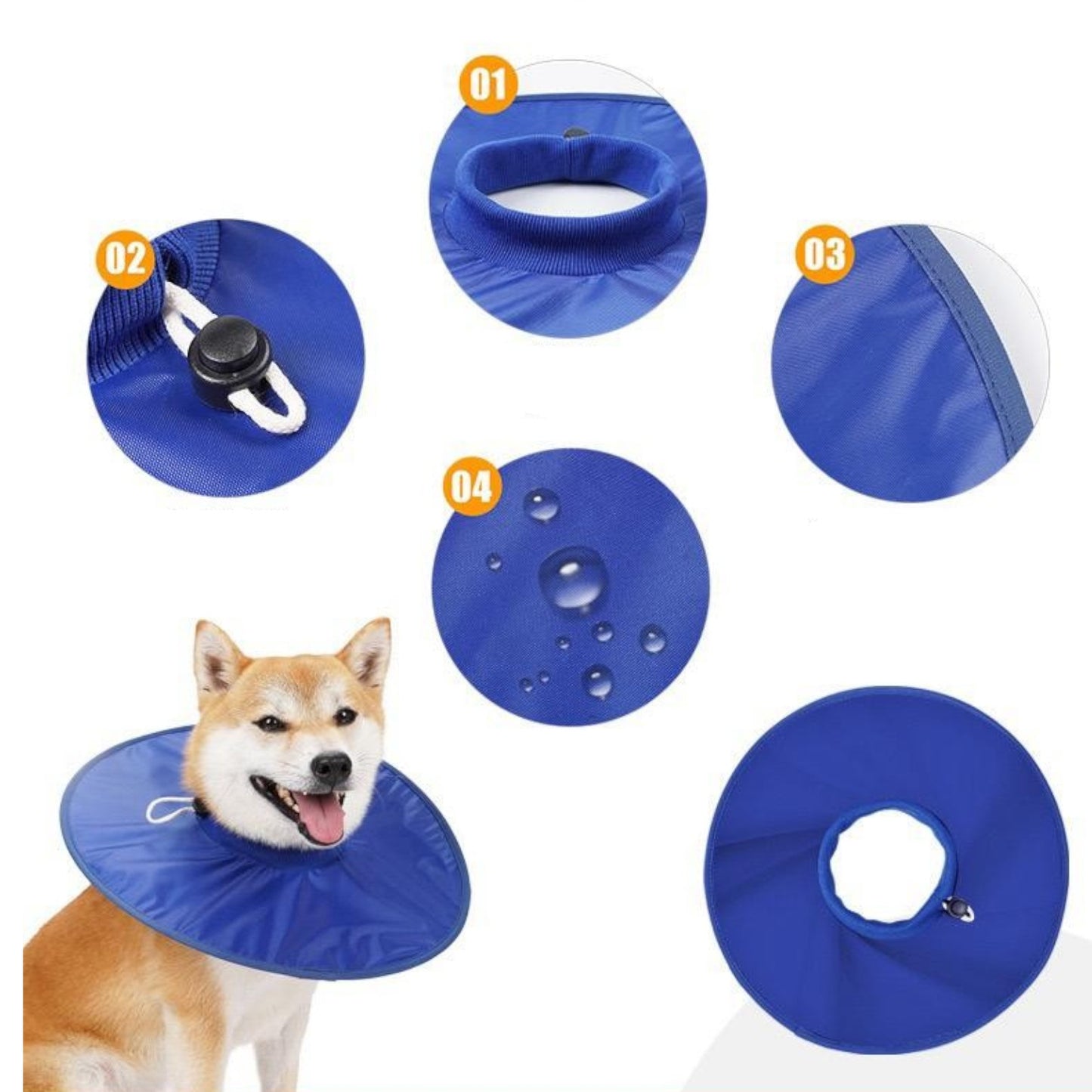 01

02

03

04