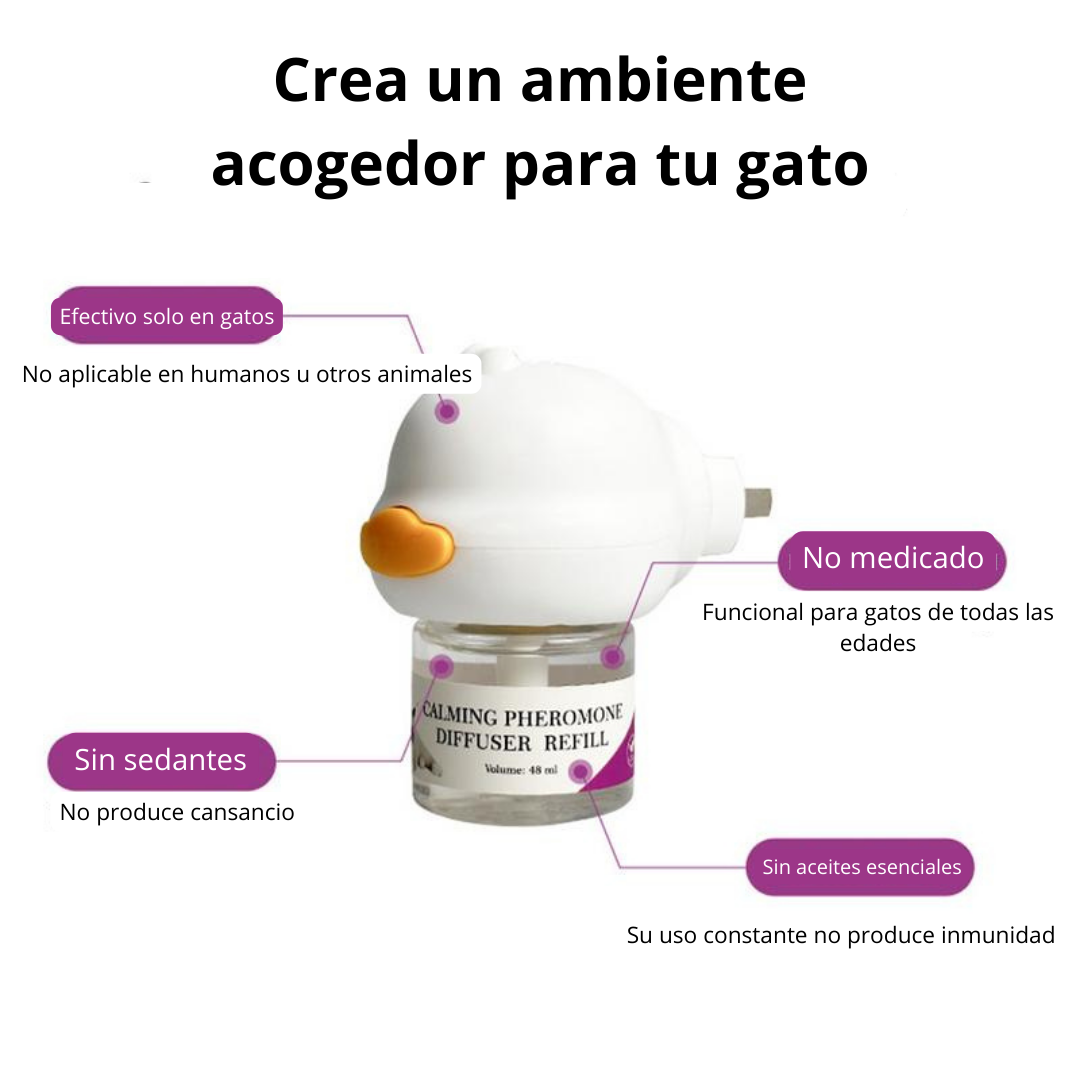 Crea un ambiente acogedor para tu gato

Efectivo solo en gatos

No aplicable en humanos u otros animales

No medicado

Funcional para gatos de todas las edades

CALMING PHEROMONE DIFFUSER REFILL

Volume: 48 ml

Sin sedantes

No produce cansancio

Sin aceites esenciales

Su uso constante no produce inmunidad