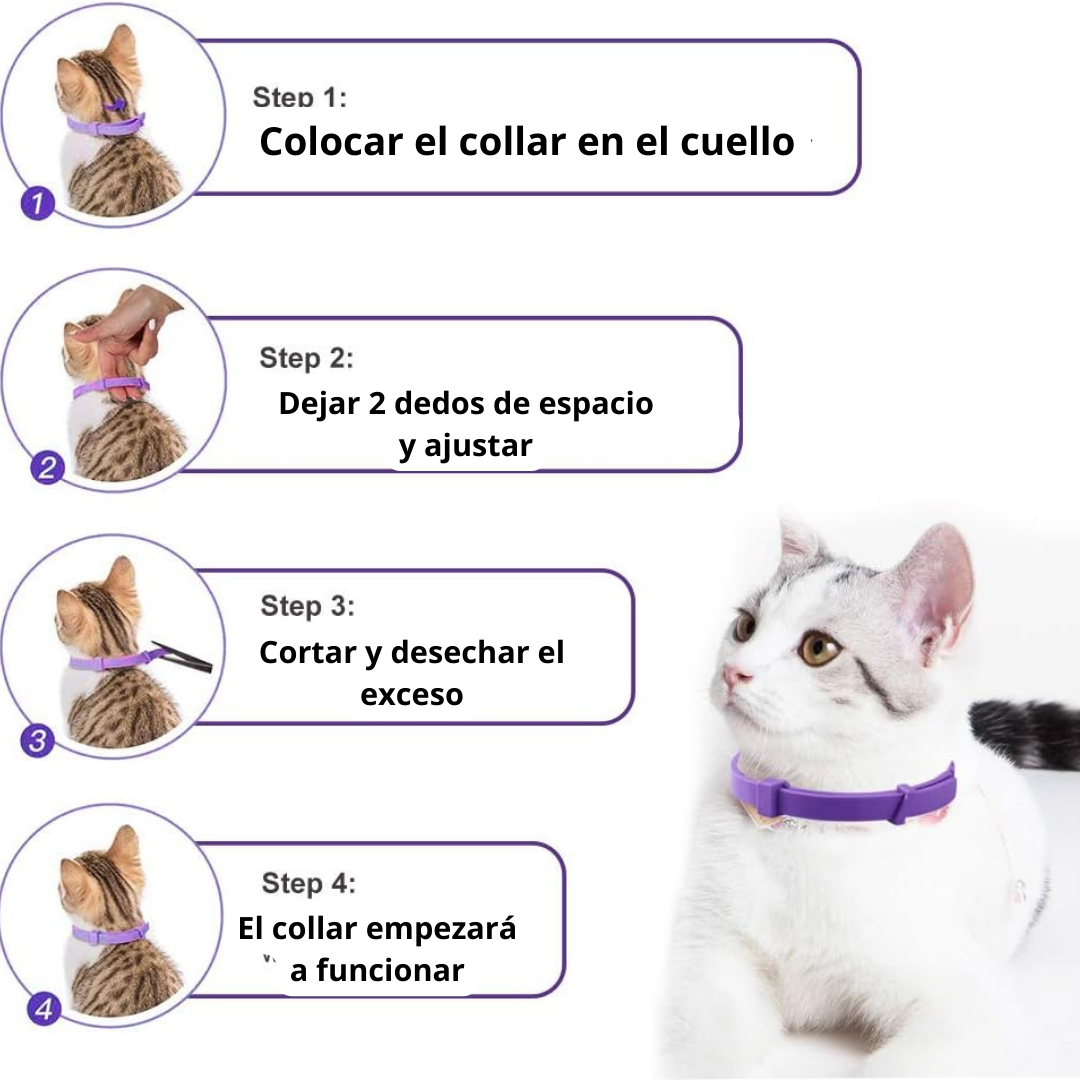 1
Step 1:
Colocar el collar en el cuello

2
Step 2:
Dejar 2 dedos de espacio y ajustar

3
Step 3:
Cortar y desechar el exceso

4
Step 4:
El collar empezará a funcionar